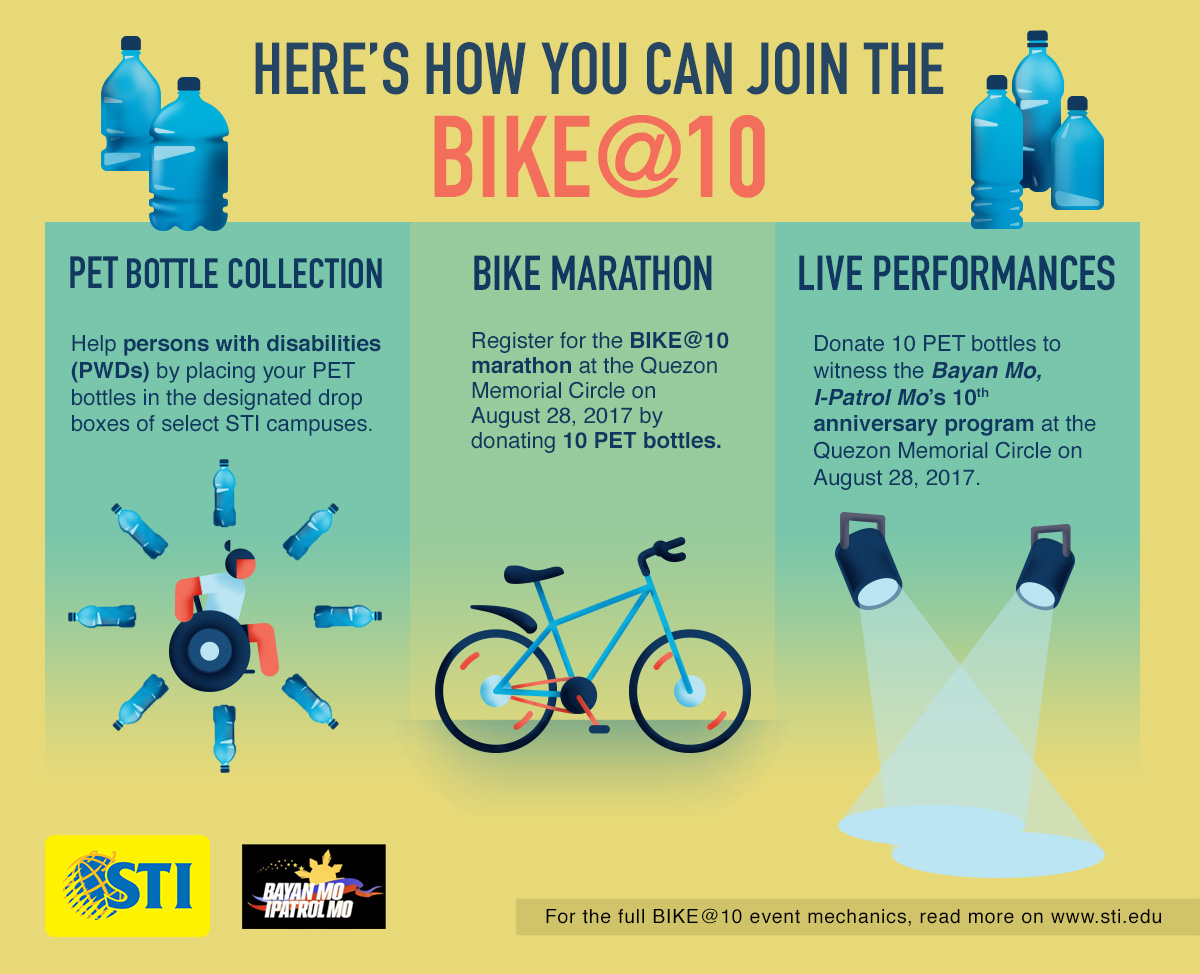 HERE'S HOW YOU CAN JOIN THE
BIKE@10

PET BOTTLE COLLECTION

Help persons with disabilities (PWDs) by placing your PET bottles in the designated drop boxes of select STI campuses.

BIKE MARATHON

Register for the BIKE@10 marathon at the Quezon Memorial Circle on August 28, 2017 by donating 10 PET bottles.

LIVE PERFORMANCES

Donate 10 PET bottles to witness the Bayan Mo, I-Patrol Mo's $10^{th}$ anniversary program at the Quezon Memorial Circle on August 28, 2017.

STI

BAYAN MO IPATROL MO

For the full BIKE@10 event mechanics, read more on www.sti.edu